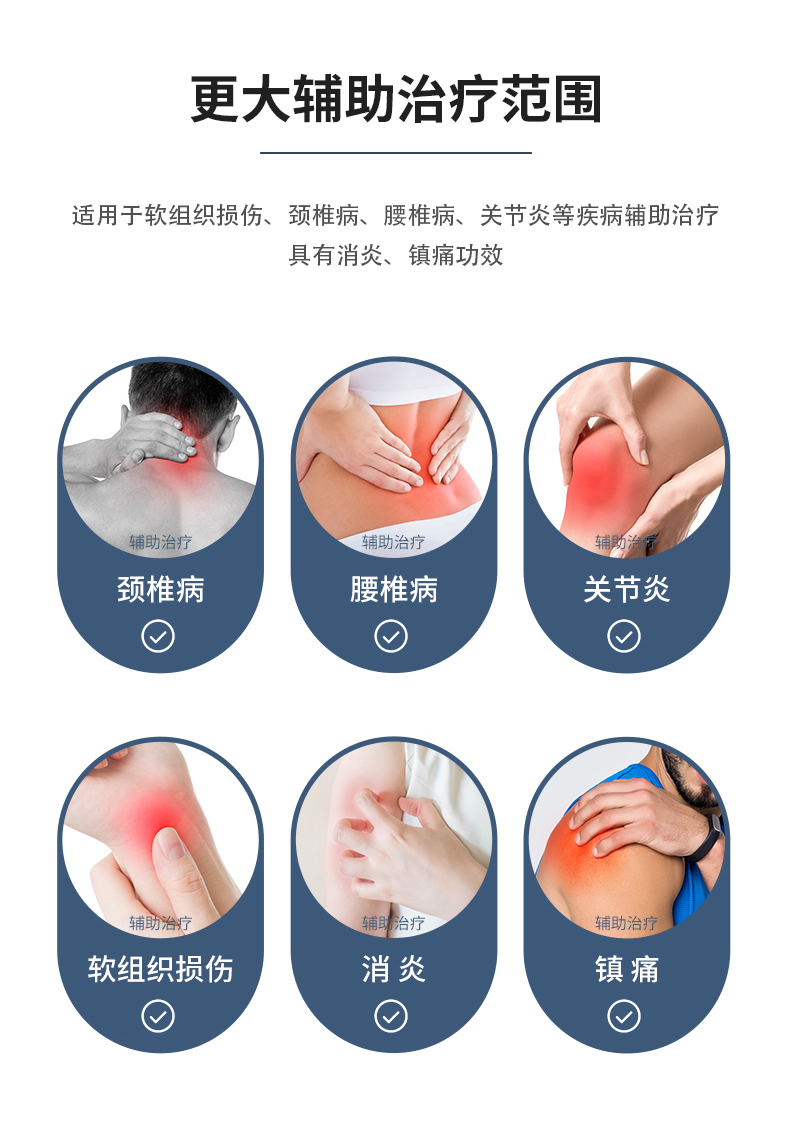 更大辅助治疗范围

适用于软组织损伤、颈椎病、腰椎病、关节炎等疾病辅助治疗
具有消炎、镇痛功效

辅助治疗
颈椎病

辅助治疗
腰椎病

辅助治疗
关节炎

辅助治疗
软组织损伤

辅助治疗
消 炎

辅助治疗
镇 痛